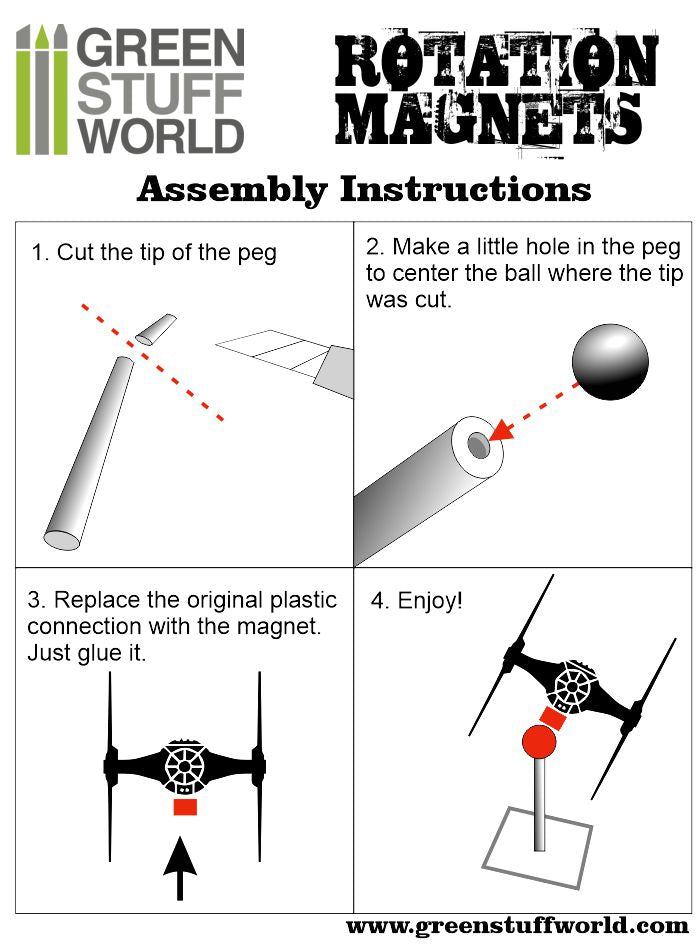 GREEN STUFF WORLD

ROTATION MAGNETS

Assembly Instructions

1. Cut the tip of the peg

2. Make a little hole in the peg to center the ball where the tip was cut.

3. Replace the original plastic connection with the magnet. Just glue it.

4. Enjoy!

www.greenstuffworld.com