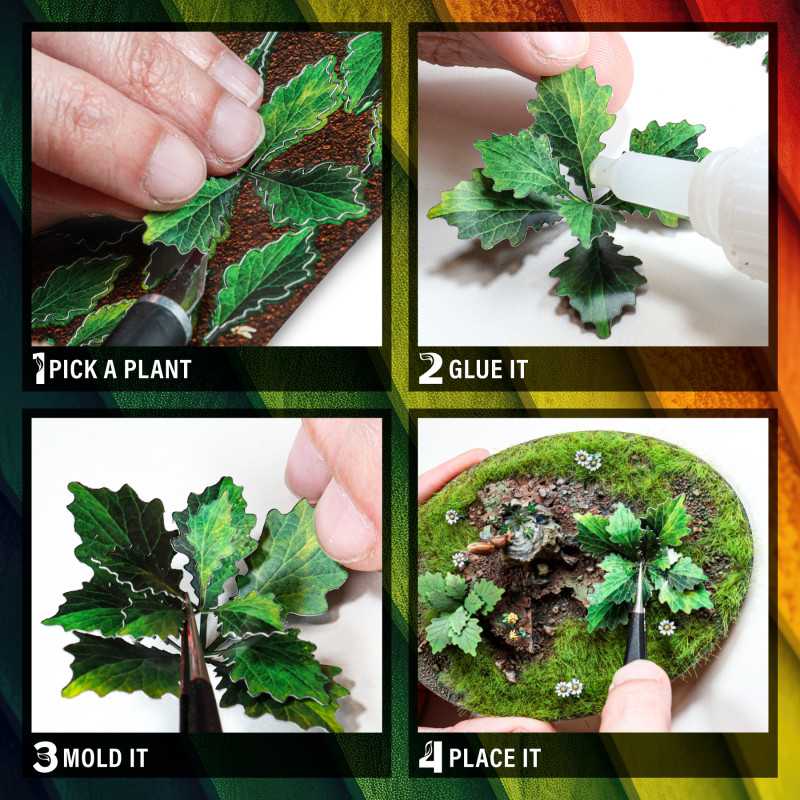 1 PICK A PLANT

2 GLUE IT

3 MOLD IT

4 PLACE IT